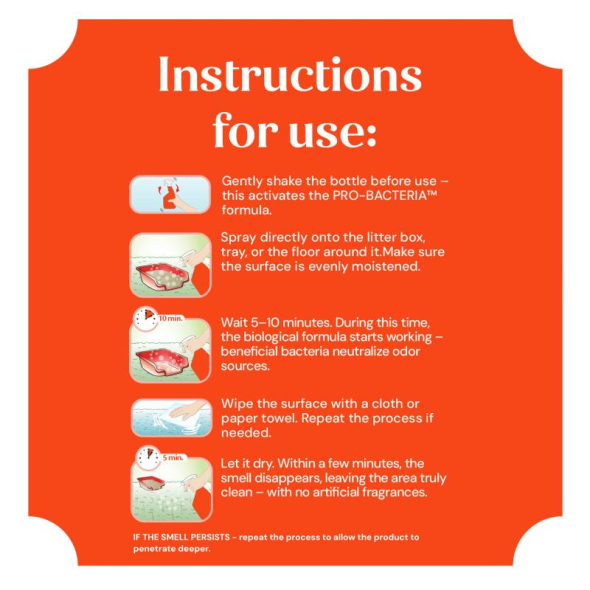 Instructions for use:

Gently shake the bottle before use – this activates the PRO-BACTERIA™ formula.

Spray directly onto the litter box, tray, or the floor around it.Make sure the surface is evenly moistened.

10 min.

Wait 5–10 minutes. During this time, the biological formula starts working – beneficial bacteria neutralize odor sources.

Wipe the surface with a cloth or paper towel. Repeat the process if needed.

5 min.

Let it dry. Within a few minutes, the smell disappears, leaving the area truly clean – with no artificial fragrances.

IF THE SMELL PERSISTS - repeat the process to allow the product to penetrate deeper.