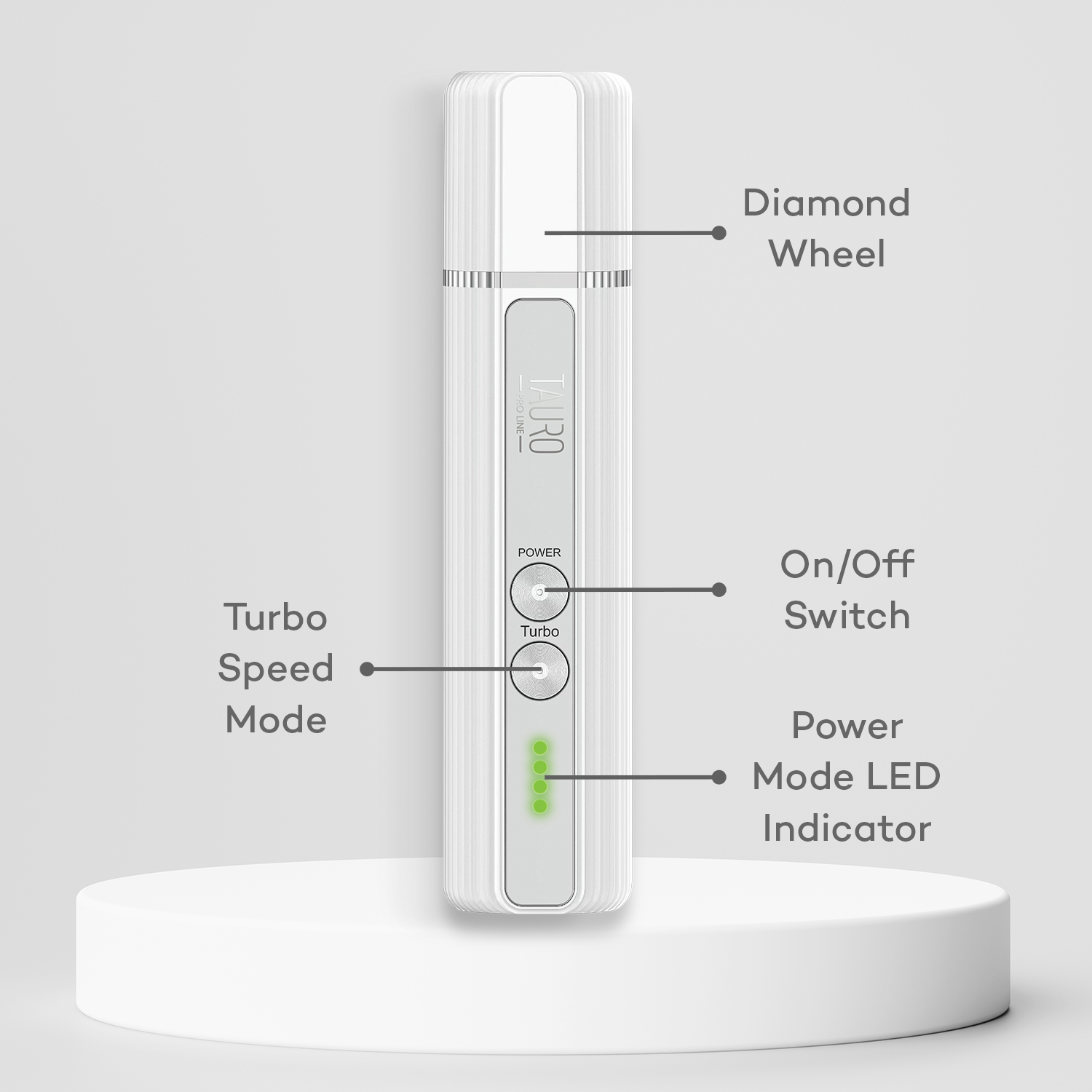 Diamond Wheel

TAURO
PRO LINE

POWER

On/Off Switch

Turbo

Turbo Speed Mode

Power Mode LED Indicator